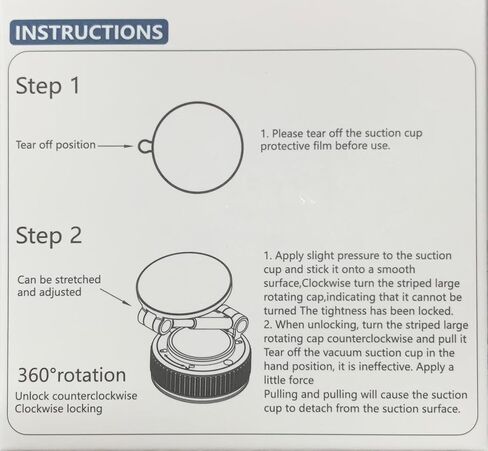 INSTRUCTIONS

Step 1

Tear off position

1. Please tear off the suction cup protective film before use.

Step 2

Can be stretched and adjusted

360°rotation

Unlock counterclockwise
Clockwise locking

1. Apply slight pressure to the suction cup and stick it onto a smooth surface,Clockwise turn the striped large rotating cap,indicating that it cannot be turned The tightness has been locked.
2. When unlocking, turn the striped large rotating cap counterclockwise and pull it Tear off the vacuum suction cup in the hand position, it is ineffective. Apply a little force
Pulling and pulling will cause the suction cup to detach from the suction surface.