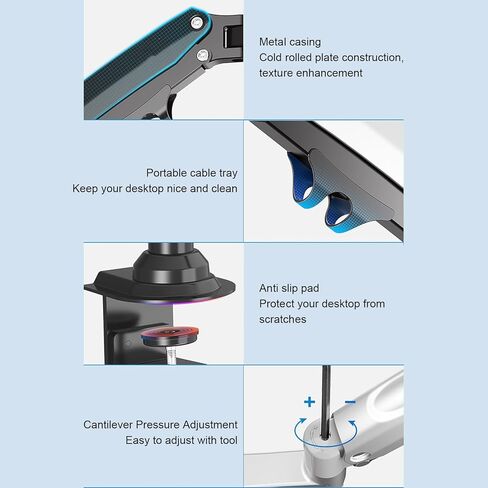 Metal casing
Cold rolled plate construction, texture enhancement

Portable cable tray
Keep your desktop nice and clean

Anti slip pad
Protect your desktop from scratches

Cantilever Pressure Adjustment
Easy to adjust with tool

+ −