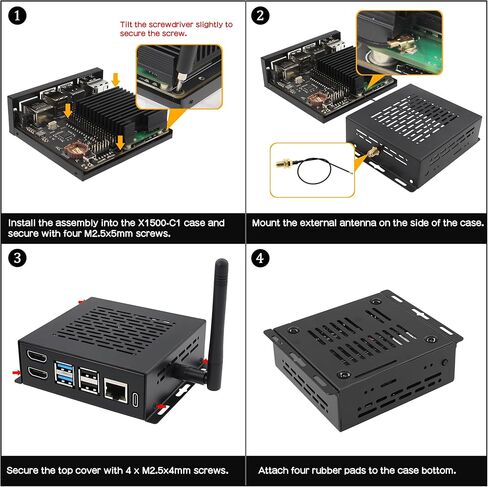 1

Tilt the screwdriver slightly to secure the screw.

Install the assembly into the X1500-C1 case and secure with four M2.5x5mm screws.

2

Mount the external antenna on the side of the case.

3

Secure the top cover with 4 x M2.5x4mm screws.

4

Attach four rubber pads to the case bottom.