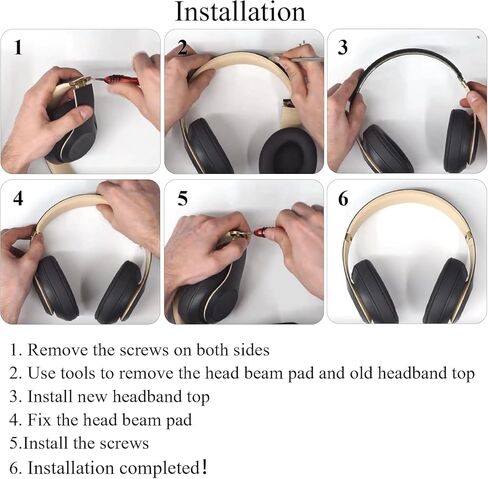 Installation

1

2

3

4

5

6

1. Remove the screws on both sides
2. Use tools to remove the head beam pad and old headband top
3. Install new headband top
4. Fix the head beam pad
5.Install the screws
6. Installation completed!