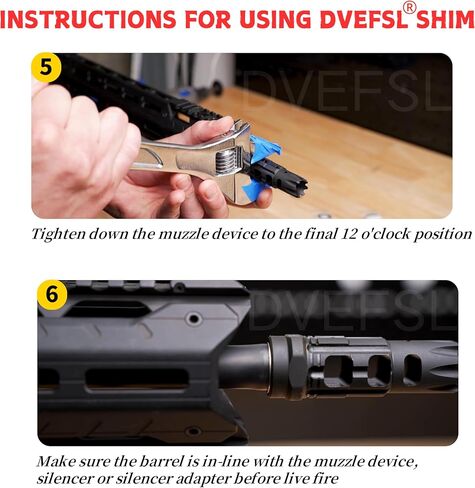 INSTRUCTIONS FOR USING DVEFSL® SHIM

5

DVEFSL

Tighten down the muzzle device to the final 12 o'clock position

6

DVEFSL

Make sure the barrel is in-line with the muzzle device, silencer or silencer adapter before live fire