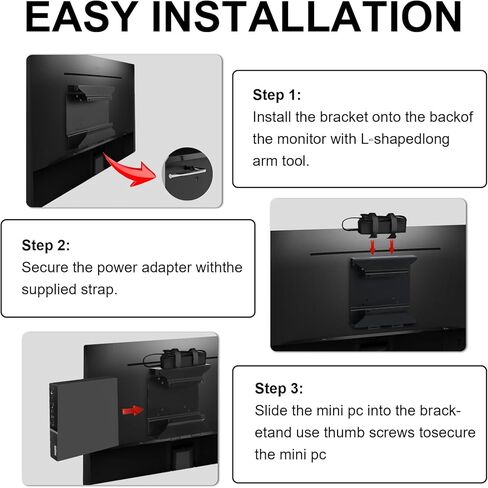 EASY INSTALLATION

Step 1:
Install the bracket onto the backof the monitor with L-shapedlong arm tool.

Step 2:
Secure the power adapter withthe supplied strap.

Step 3:
Slide the mini pc into the bracketand use thumb screws tosecure the mini pc