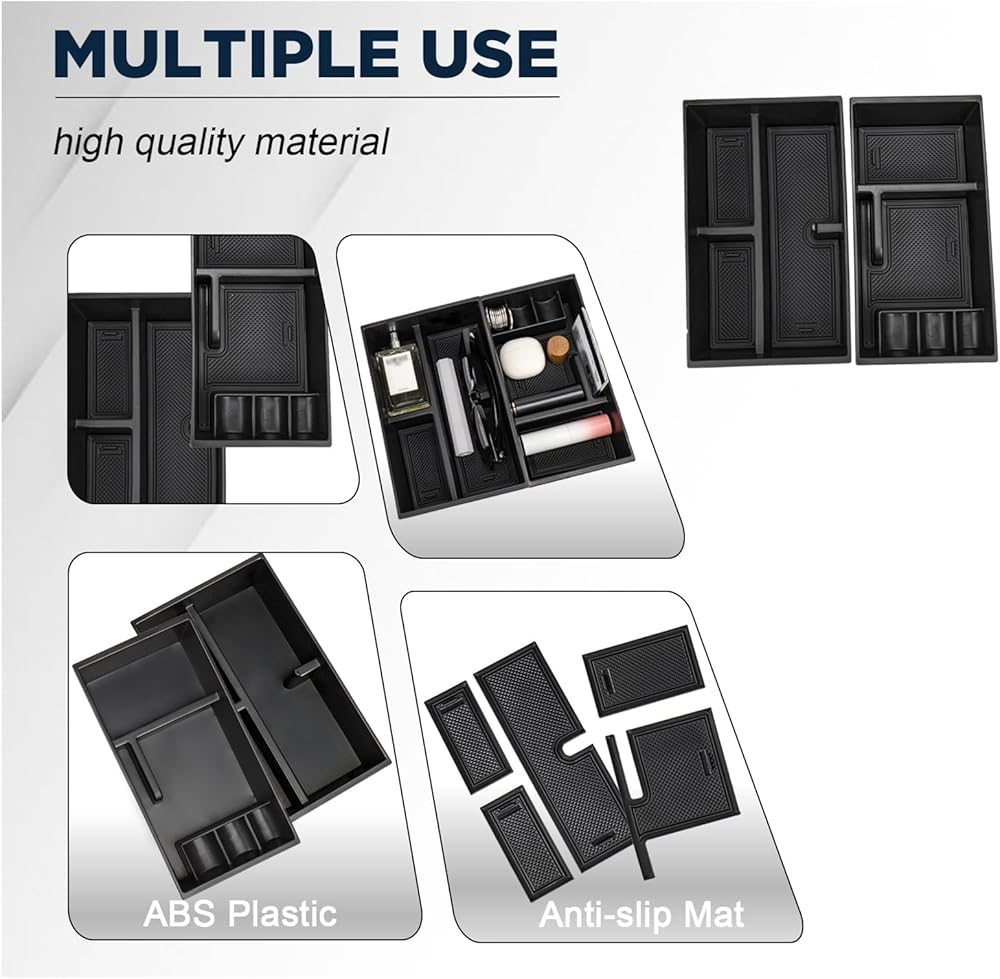 MULTIPLE USE

high quality material

ABS Plastic

Anti-slip Mat