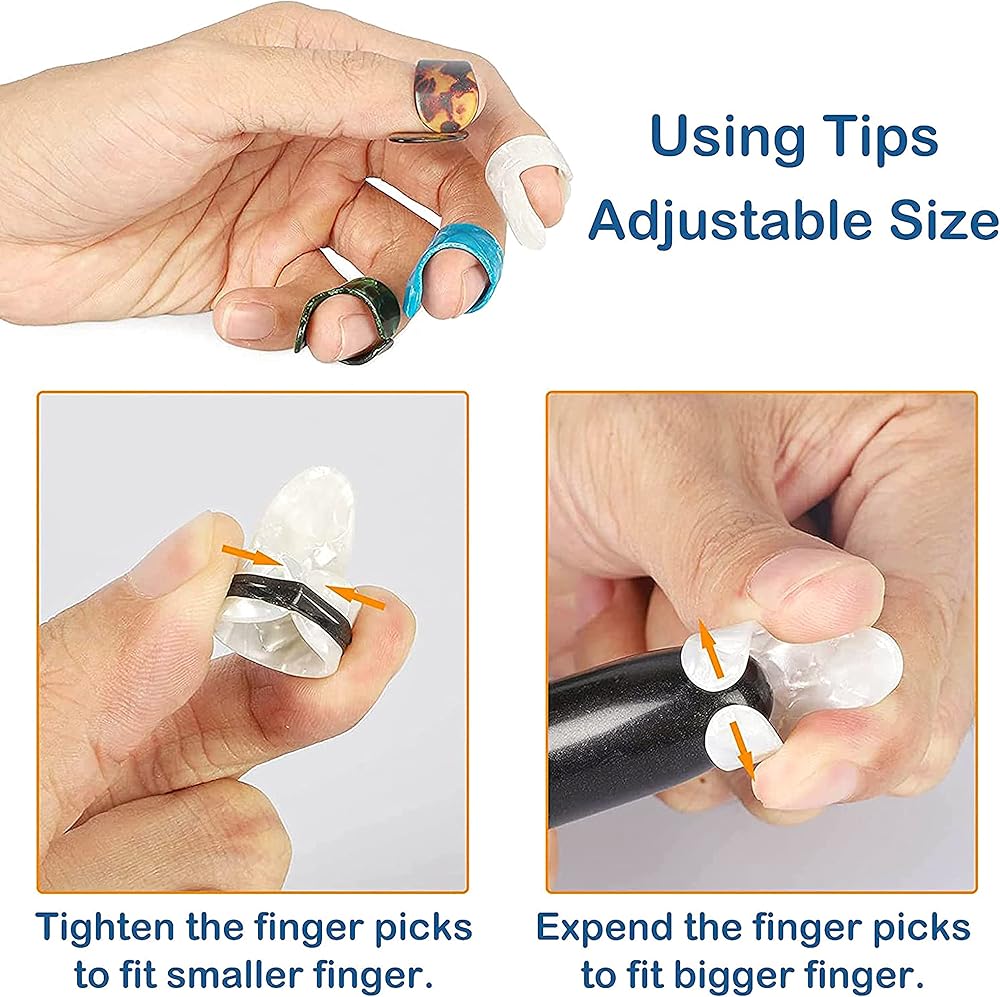 Using Tips
Adjustable Size

Tighten the finger picks to fit smaller finger.

Expend the finger picks to fit bigger finger.