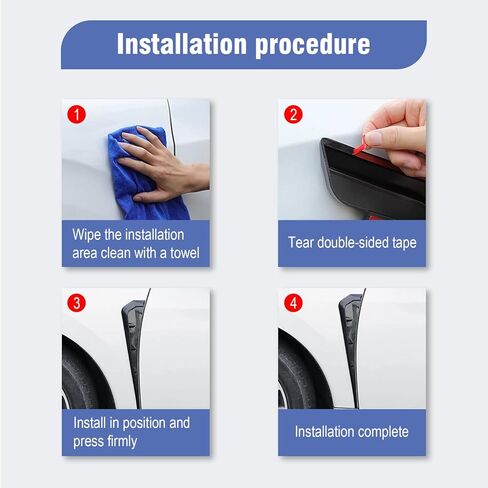 Installation procedure

1
Wipe the installation area clean with a towel

2
Tear double-sided tape

3
Install in position and press firmly

4
Installation complete