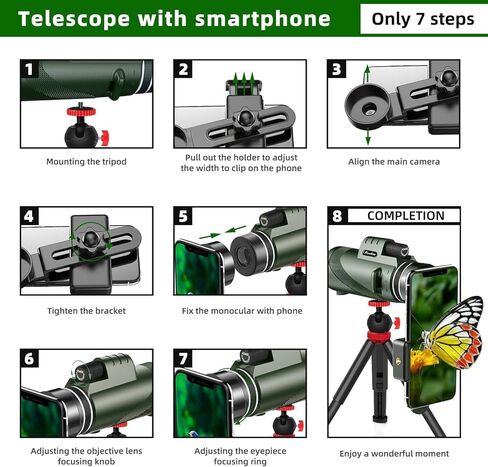 Telescope with smartphone

Only 7 steps

1

Mounting the tripod

2

Pull out the holder to adjust the width to clip on the phone

3

Align the main camera

4

Tighten the bracket

5

Fix the monocular with phone

8 COMPLETION

Enjoy a wonderful moment

6

Adjusting the objective lens focusing knob

7

Adjusting the eyepiece focusing ring