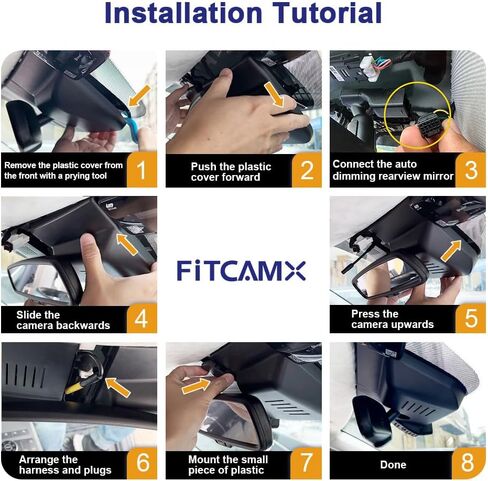 Installation Tutorial

Remove the plastic cover from the front with a prying tool 1

Push the plastic cover forward 2

Connect the auto dimming rearview mirror 3

Slide the camera backwards 4

FITCAMX

Press the camera upwards 5

Arrange the harness and plugs 6

Mount the small piece of plastic 7

Done 8