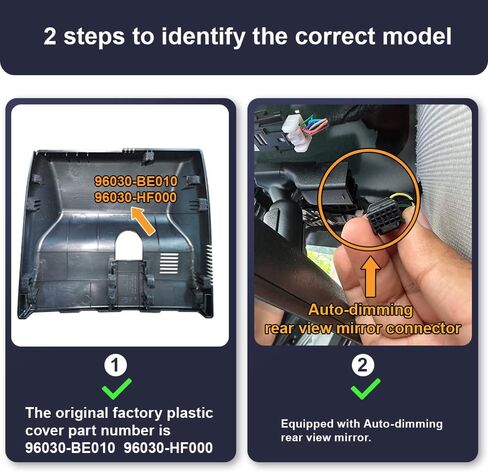 2 steps to identify the correct model

96030-BE010
96030-HF000

1

The original factory plastic cover part number is 96030-BE010 96030-HF000

Auto-dimming rear view mirror connector

2

Equipped with Auto-dimming rear view mirror.