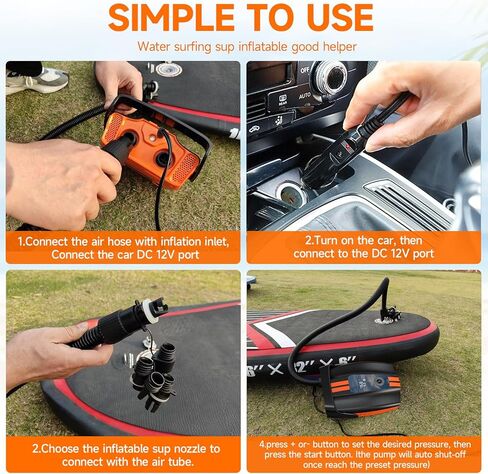 SIMPLE TO USE

Water surfing sup inflatable good helper

OFF

AUTO

1.Connect the air hose with inflation inlet, Connect the car DC 12V port

2.Turn on the car, then connect to the DC 12V port

6" X 32" X 6"

2.Choose the inflatable sup nozzle to connect with the air tube.

4.press + or- button to set the desired pressure, then press the start button. (the pump will auto shut-off once reach the preset pressure)