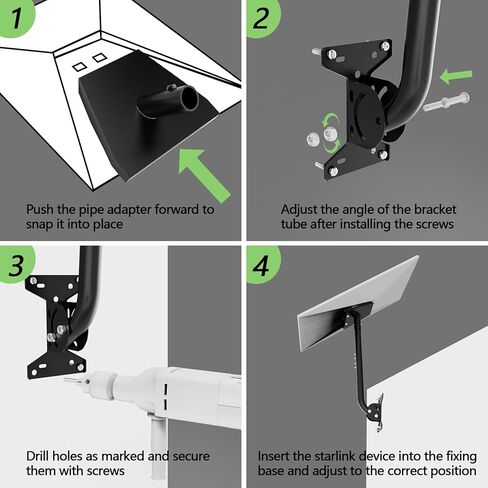 1

Push the pipe adapter forward to snap it into place

2

Adjust the angle of the bracket tube after installing the screws

3

Drill holes as marked and secure them with screws

4

Insert the starlink device into the fixing base and adjust to the correct position