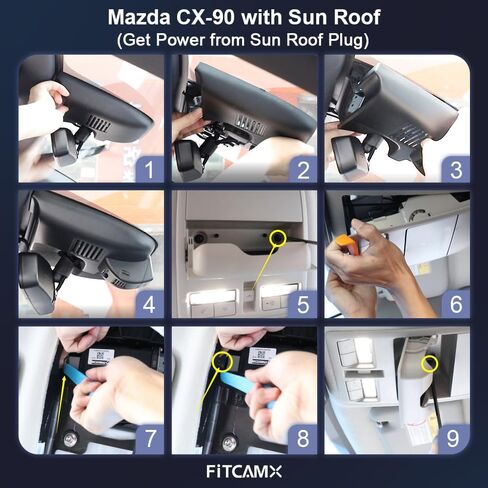 Mazda CX-90 with Sun Roof
(Get Power from Sun Roof Plug)

1

2

3

4

5

6

7

8

9

FITCAMX