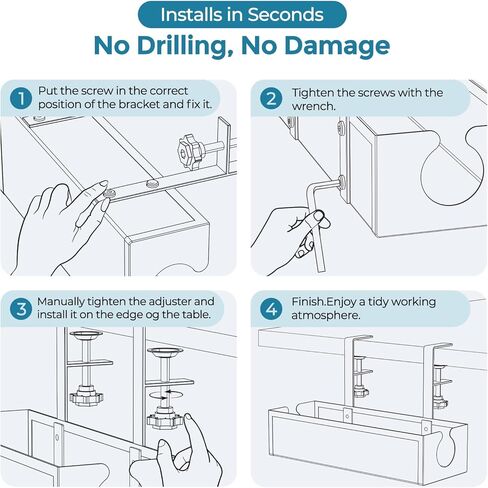 Installs in Seconds

No Drilling, No Damage

1 Put the screw in the correct position of the bracket and fix it.

2 Tighten the screws with the wrench.

3 Manually tighten the adjuster and install it on the edge og the table.

4 Finish.Enjoy a tidy working atmosphere.