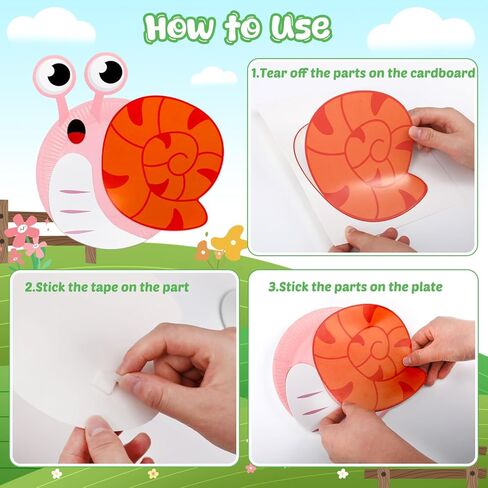 How to Use

1.Tear off the parts on the cardboard

2.Stick the tape on the part

3.Stick the parts on the plate