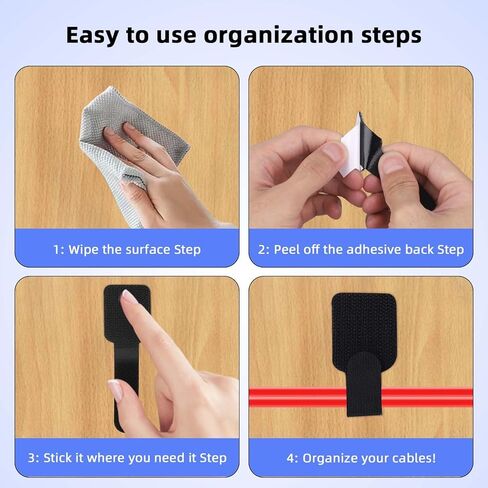 Easy to use organization steps

1: Wipe the surface Step

2: Peel off the adhesive back Step

3: Stick it where you need it Step

4: Organize your cables!