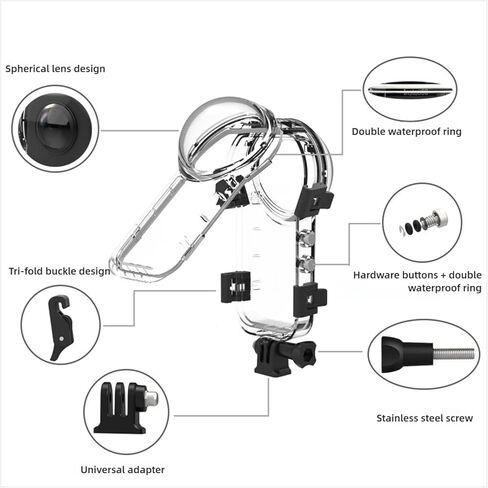 Spherical lens design

Double waterproof ring

Tri-fold buckle design

Hardware buttons + double waterproof ring

Stainless steel screw

Universal adapter