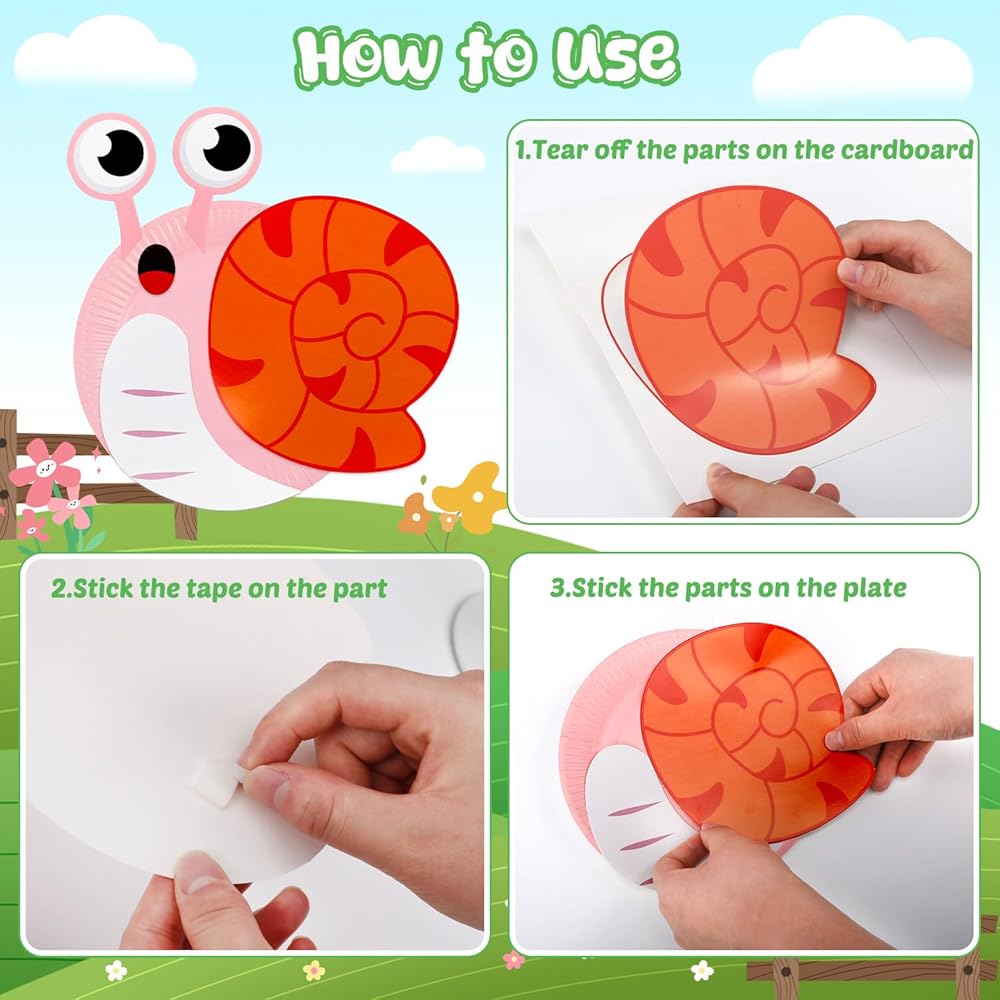 How to Use

1.Tear off the parts on the cardboard

2.Stick the tape on the part

3.Stick the parts on the plate