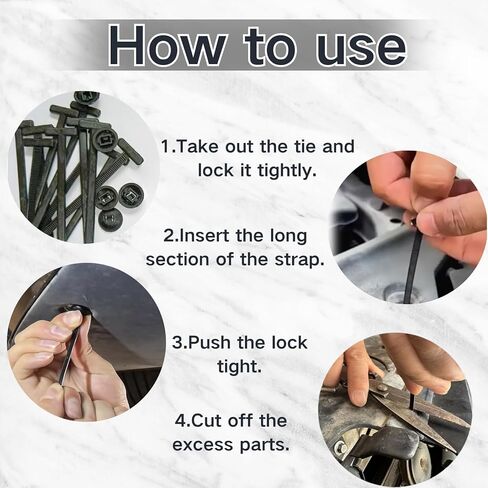 How to use

1.Take out the tie and lock it tightly.

2.Insert the long section of the strap.

3.Push the lock tight.

4.Cut off the excess parts.