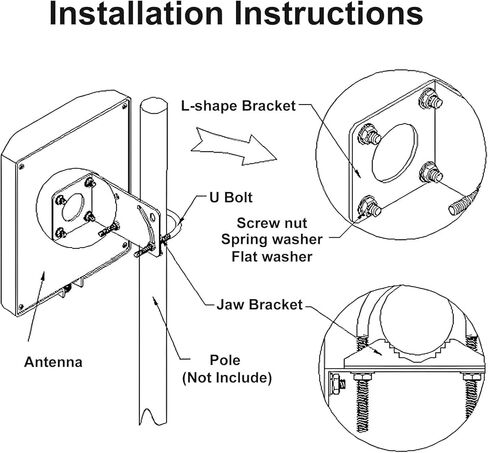 Installation Instructions

L-shape Bracket

U Bolt

Screw nut
Spring washer
Flat washer

Jaw Bracket

Antenna

Pole
(Not Include)