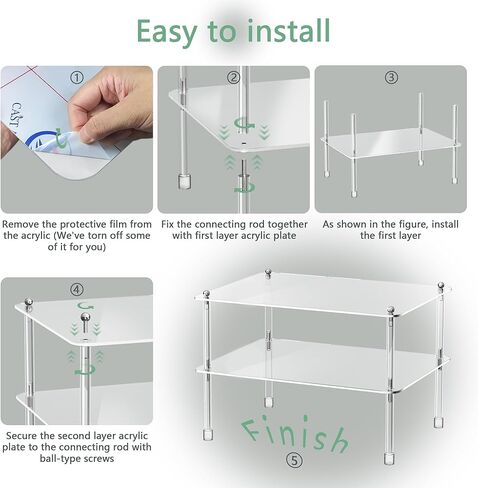 Easy to install

①
CAST

Remove the protective film from the acrylic (We've torn off some of it for you)

②

Fix the connecting rod together with first layer acrylic plate

③

As shown in the figure, install the first layer

④

Secure the second layer acrylic plate to the connecting rod with ball-type screws

Finish
⑤