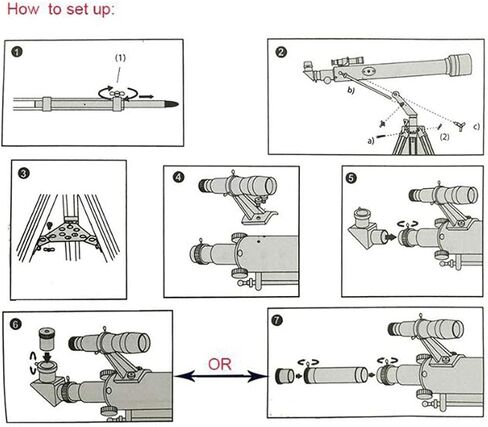 How to set up:

1
(1)

2
b)
a)
(2)
c)

3

4

5

6

OR

7