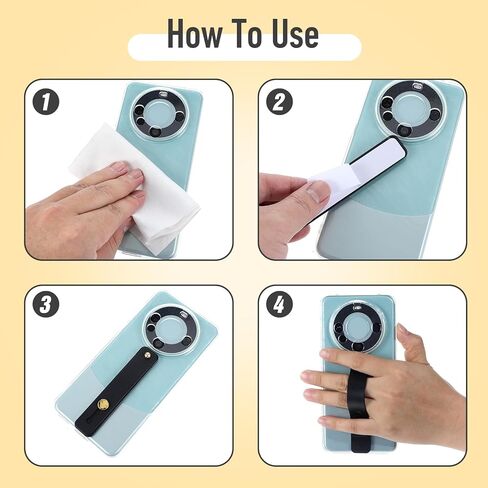 How To Use

1

2

3

4