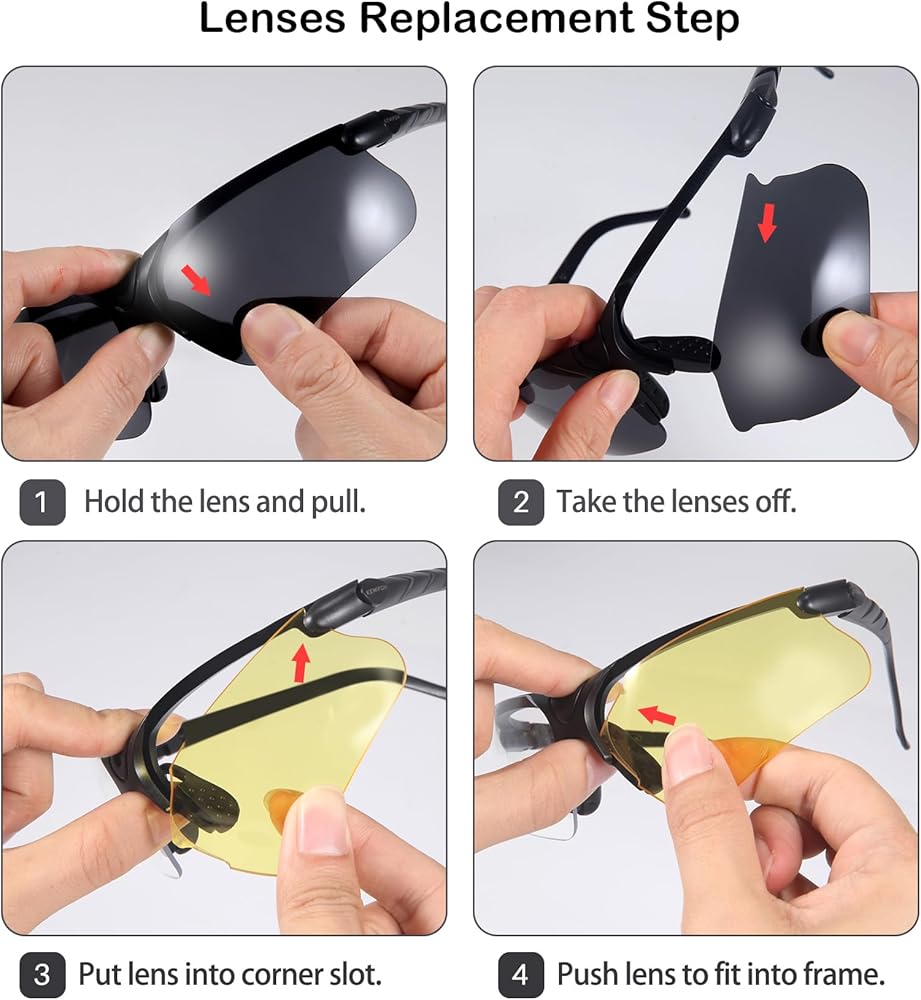 Lenses Replacement Step

1 Hold the lens and pull.

2 Take the lenses off.

3 Put lens into corner slot.

4 Push lens to fit into frame.