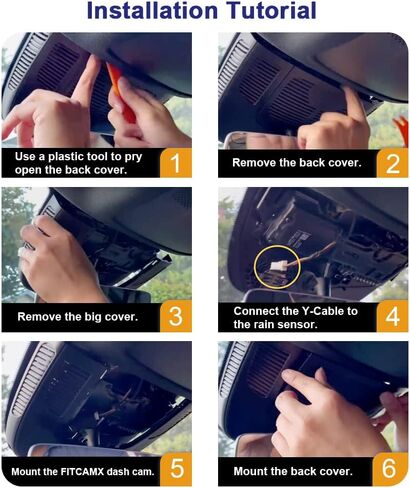 Installation Tutorial

Use a plastic tool to pry open the back cover.
1

Remove the back cover.
2

Remove the big cover.
3

Connect the Y-Cable to the rain sensor.
4

Mount the FITCAMX dash cam.
5

Mount the back cover.
6