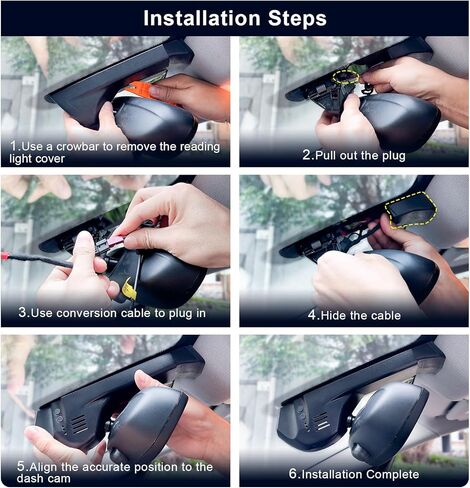 Installation Steps

1.Use a crowbar to remove the reading light cover

2.Pull out the plug

3.Use conversion cable to plug in

4.Hide the cable

5.Align the accurate position to the dash cam

6.Installation Complete