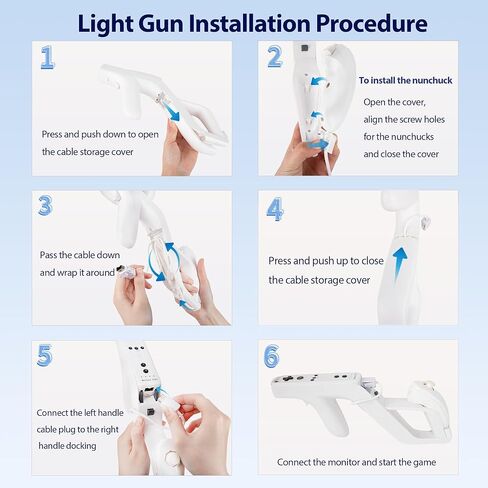 Light Gun Installation Procedure

1

Press and push down to open the cable storage cover

2

To install the nunchuck

Open the cover, align the screw holes for the nunchucks and close the cover

3

Pass the cable down and wrap it around

4

Press and push up to close the cable storage cover

5

Connect the left handle cable plug to the right handle docking

6

Connect the monitor and start the game