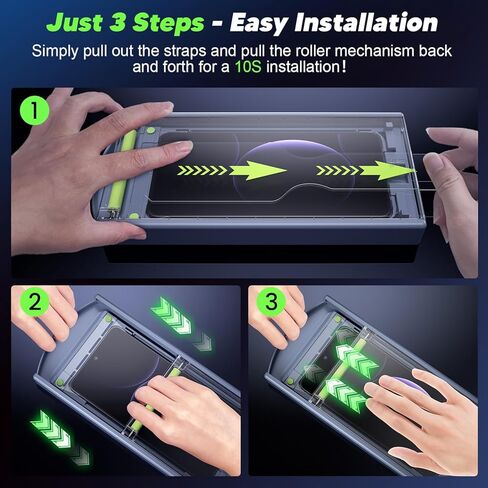 Just 3 Steps - Easy Installation

Simply pull out the straps and pull the roller mechanism back and forth for a 10S installation!

1

2

3