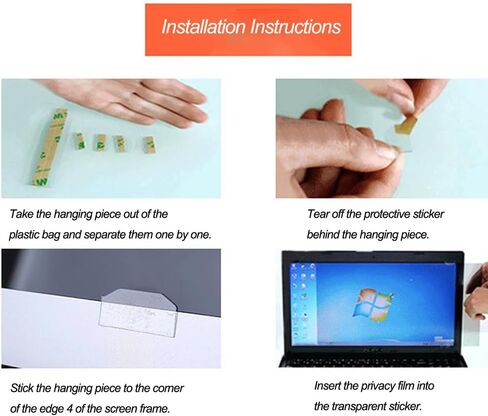 Installation Instructions

Take the hanging piece out of the plastic bag and separate them one by one.

Tear off the protective sticker behind the hanging piece.

Stick the hanging piece to the corner of the edge 4 of the screen frame.

Insert the privacy film into the transparent sticker.