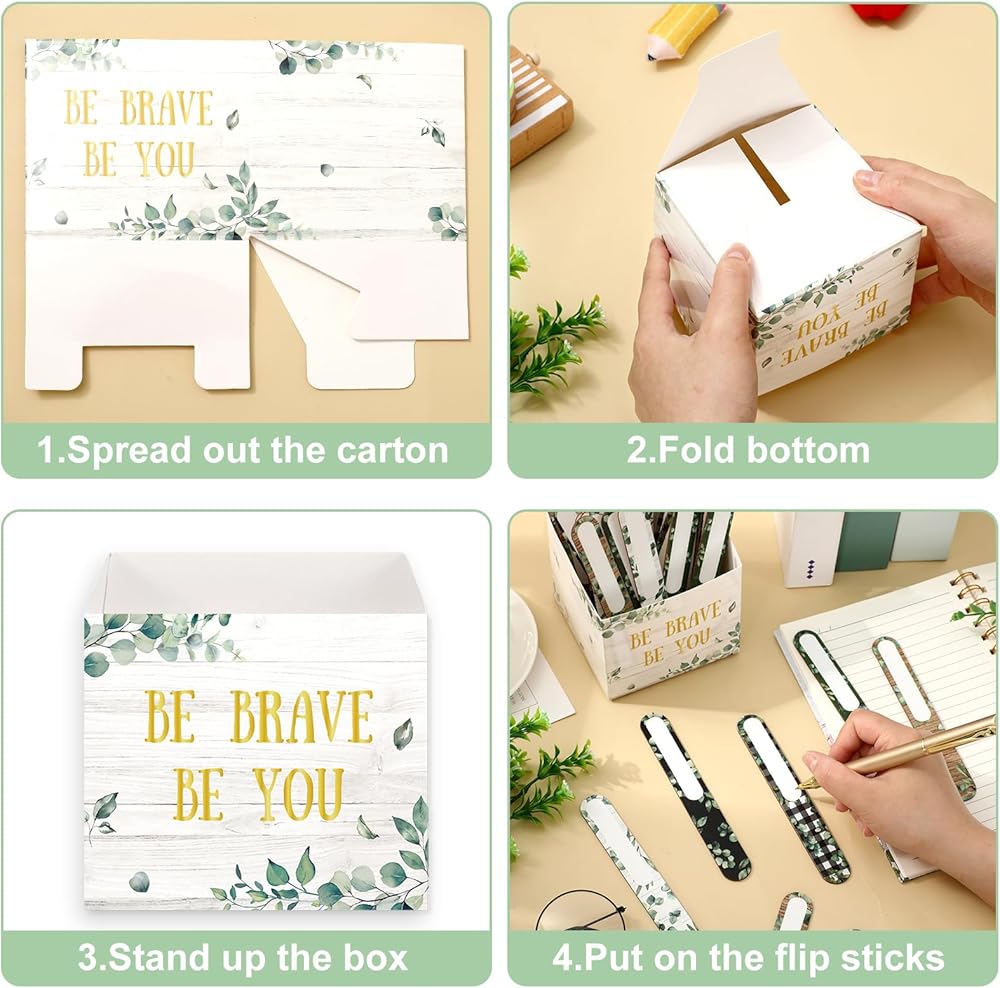 BE BRAVE
BE YOU

1.Spread out the carton

BE BRAVE
BE YOU

2.Fold bottom

BE BRAVE
BE YOU

3.Stand up the box

BE BRAVE
BE YOU

4.Put on the flip sticks