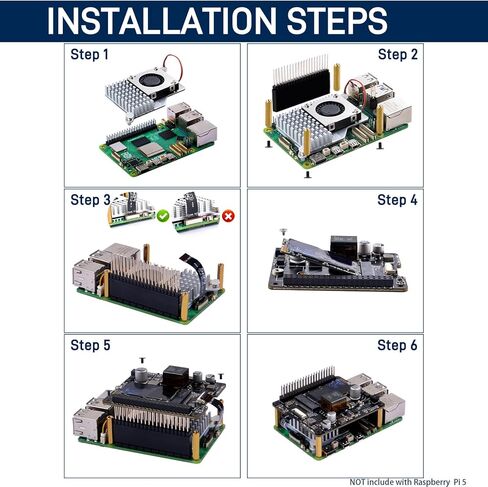 INSTALLATION STEPS

Step 1

Step 2

Step 3

Step 4

Step 5

Step 6

NOT include with Raspberry Pi 5