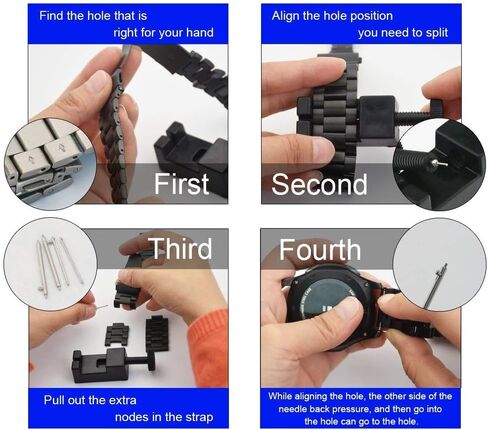 Find the hole that is right for your hand

First

Align the hole position you need to split

Second

Third

Pull out the extra nodes in the strap

Fourth

While aligning the hole, the other side of the needle back pressure, and then go into the hole can go to the hole.