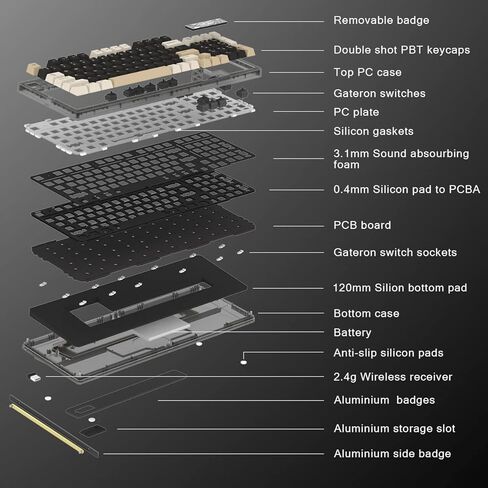 Removable badge

Double shot PBT keycaps

Top PC case

Gateron switches

PC plate

Silicon gaskets

3.1mm Sound absourbing foam

0.4mm Silicon pad to PCBA

PCB board

Gateron switch sockets

120mm Silion bottom pad

Bottom case

Battery

Anti-slip silicon pads

2.4g Wireless receiver

Aluminium badges

Aluminium storage slot

Aluminium side badge