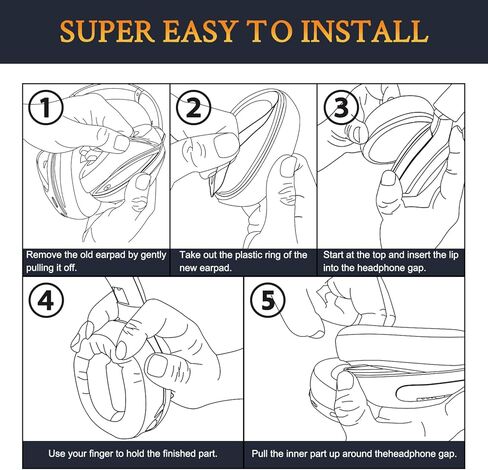 SUPER EASY TO INSTALL

1

Remove the old earpad by gently pulling it off.

2

Take out the plastic ring of the new earpad.

3

Start at the top and insert the lip into the headphone gap.

4

Use your finger to hold the finished part.

5

Pull the inner part up around theheadphone gap.