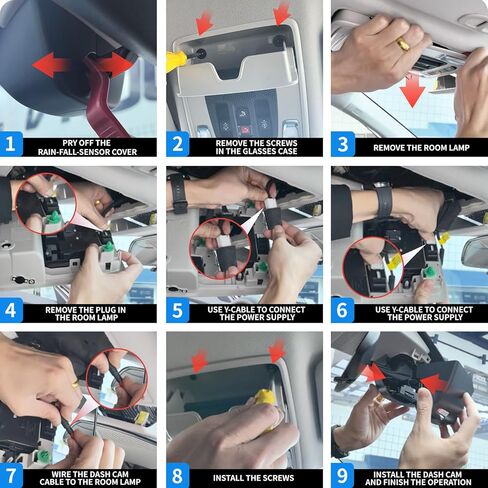 1
PRY OFF THE RAIN-FALL-SENSOR COVER

2
REMOVE THE SCREWS IN THE GLASSES CASE

3
REMOVE THE ROOM LAMP

4
REMOVE THE PLUG IN THE ROOM LAMP

5
USE Y-CABLE TO CONNECT THE POWER SUPPLY

6
USE Y-CABLE TO CONNECT THE POWER SUPPLY

7
WIRE THE DASH CAM CABLE TO THE ROOM LAMP

8
INSTALL THE SCREWS

9
INSTALL THE DASH CAM AND FINISH THE OPERATION