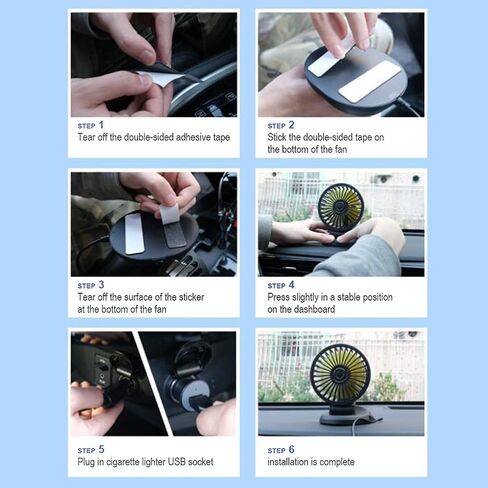 STEP 1
Tear off the double-sided adhesive tape

STEP 2
Stick the double-sided tape on the bottom of the fan

STEP 3
Tear off the surface of the sticker at the bottom of the fan

STEP 4
Press slightly in a stable position on the dashboard

STEP 5
Plug in cigarette lighter USB socket

STEP 6
installation is complete