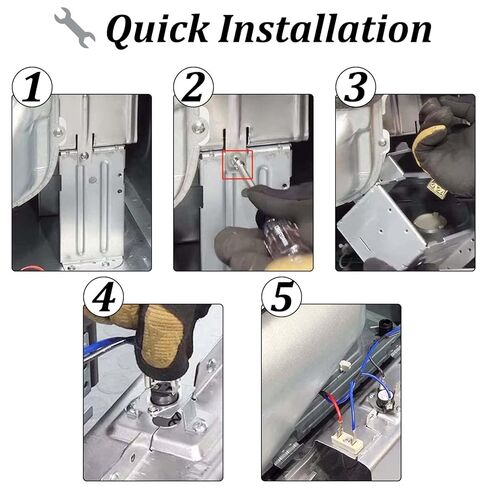 Quick Installation

1

2

3

4

5