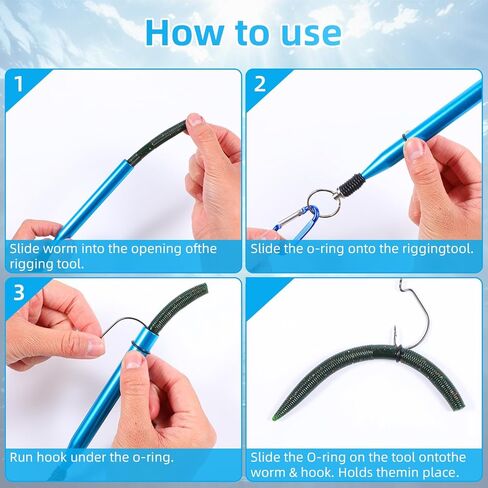 How to use

1

Slide worm into the opening ofthe rigging tool.

2

Slide the o-ring onto the riggingtool.

3

Run hook under the o-ring.

Slide the O-ring on the tool ontothe worm & hook. Holds themin place.