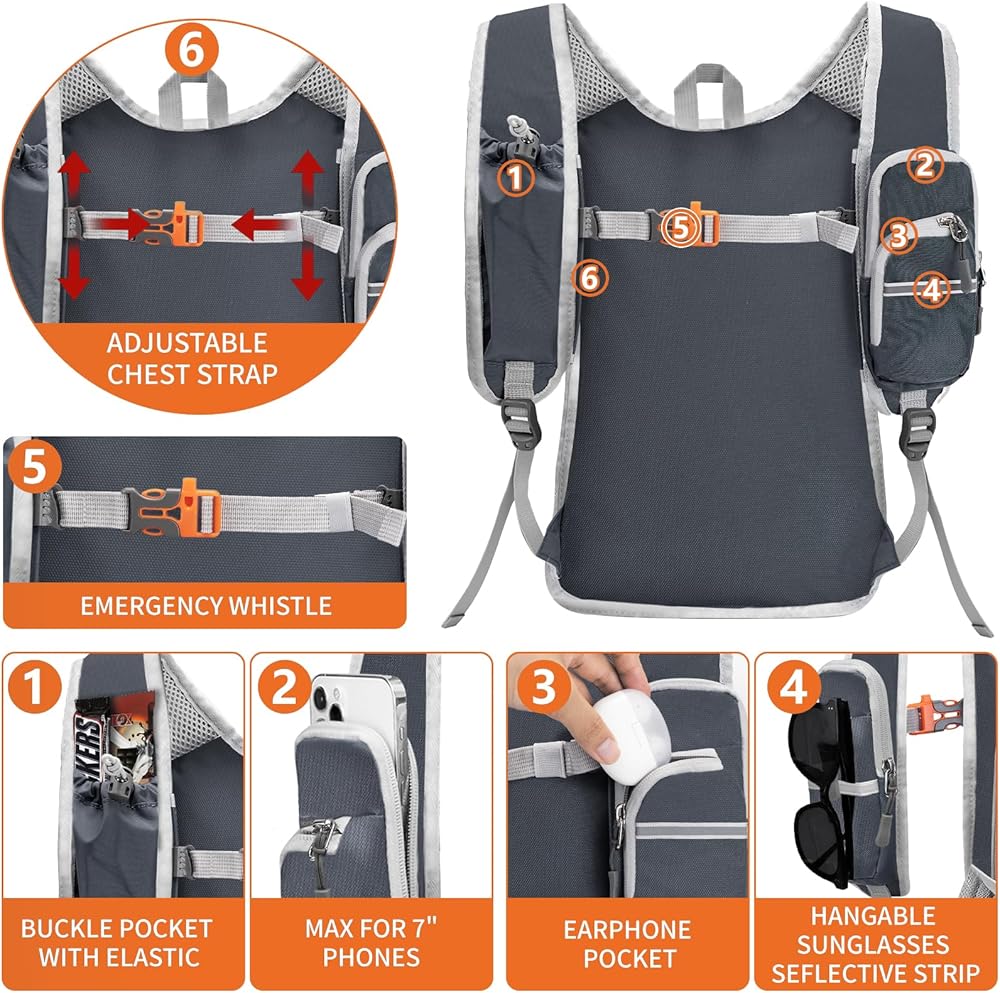 6

ADJUSTABLE CHEST STRAP

1
2
3
4
5
6

5

EMERGENCY WHISTLE

1
KERS

BUCKLE POCKET WITH ELASTIC

2

MAX FOR 7" PHONES

3

EARPHONE POCKET

4

HANGABLE SUNGLASSES SEFLECTIVE STRIP