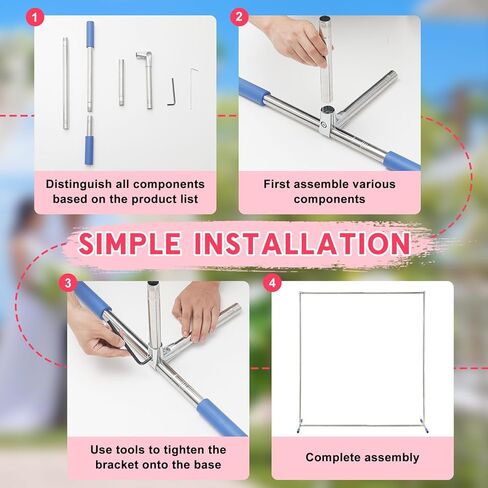 1

Distinguish all components based on the product list

2

First assemble various components

SIMPLE INSTALLATION

3

Use tools to tighten the bracket onto the base

4

Complete assembly