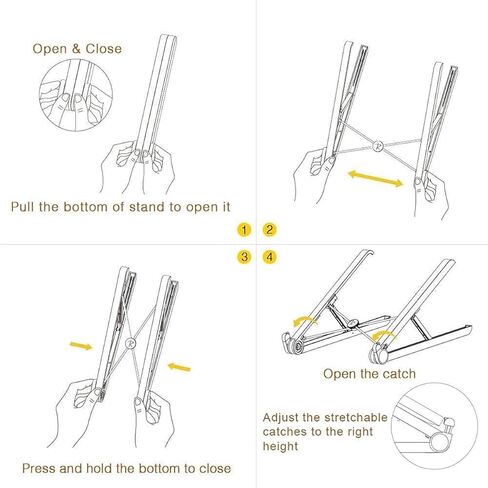 Open & Close

Pull the bottom of stand to open it

1 2

3 4

Press and hold the bottom to close

Open the catch

Adjust the stretchable catches to the right height