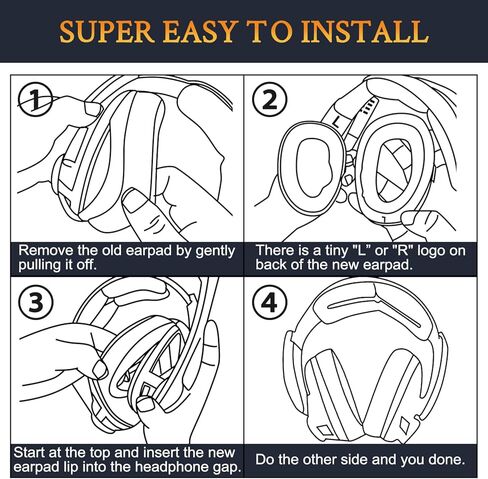 SUPER EASY TO INSTALL

1

Remove the old earpad by gently pulling it off.

2

L

There is a tiny "L" or "R" logo on back of the new earpad.

3

Start at the top and insert the new earpad lip into the headphone gap.

4

Do the other side and you done.