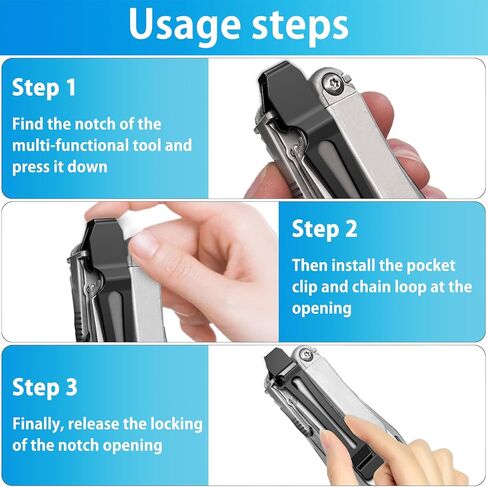 Usage steps

Step 1

Find the notch of the multi-functional tool and press it down

Step 2

Then install the pocket clip and chain loop at the opening

Step 3

Finally, release the locking of the notch opening