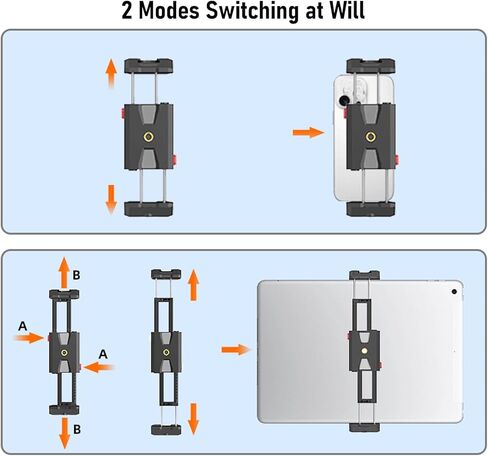 2 Modes Switching at Will

B

A

A

B