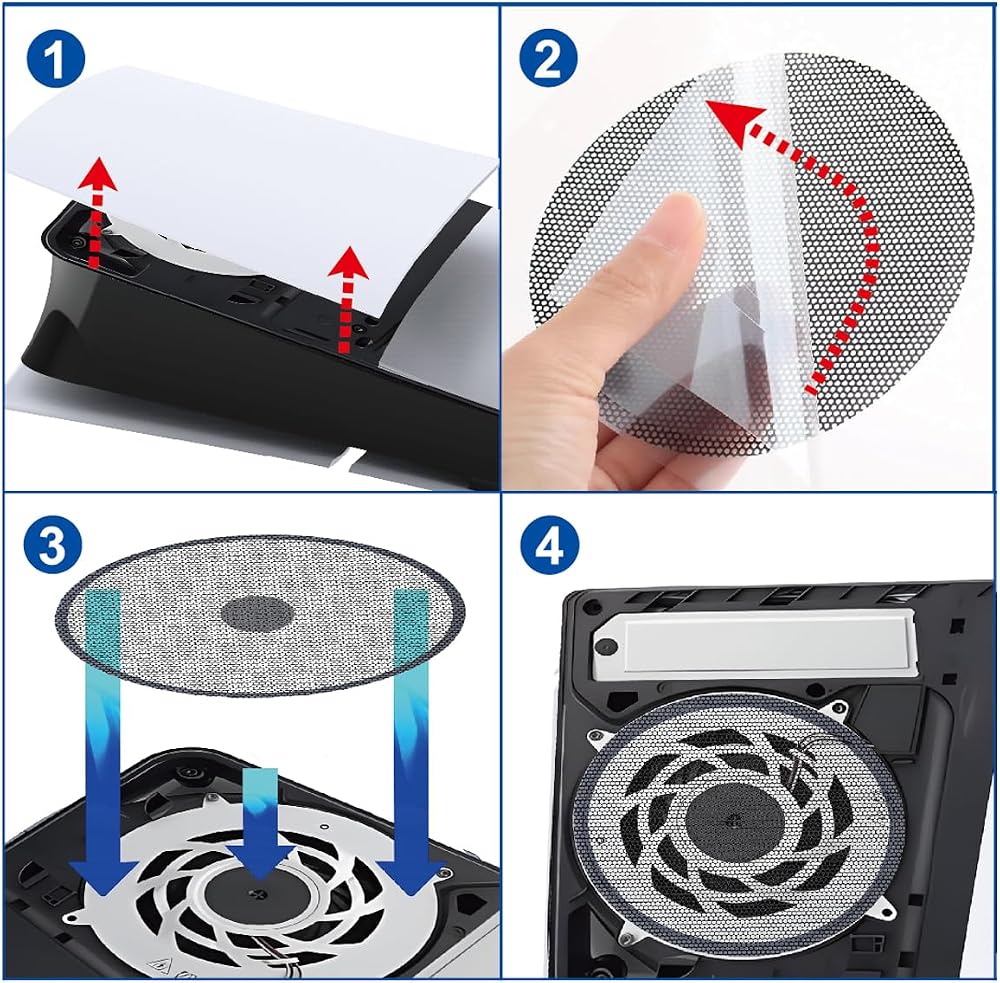 1
2
3
4