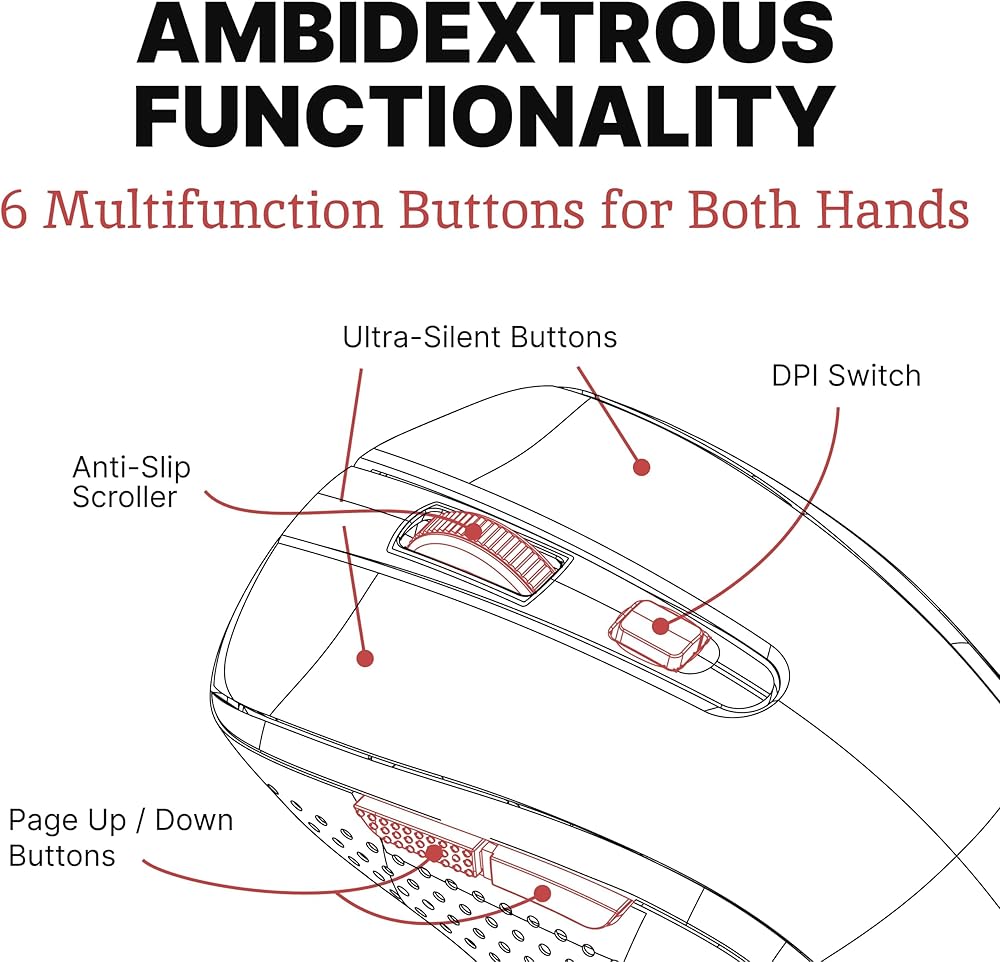 AMBIDEXTROUS FUNCTIONALITY

6 Multifunction Buttons for Both Hands

Ultra-Silent Buttons

DPI Switch

Anti-Slip Scroller

Page Up / Down Buttons