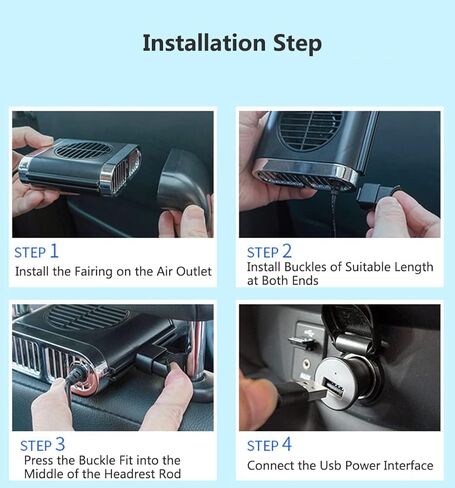 Installation Step

STEP 1
Install the Fairing on the Air Outlet

STEP 2
Install Buckles of Suitable Length at Both Ends

STEP 3
Press the Buckle Fit into the Middle of the Headrest Rod

STEP 4
Connect the Usb Power Interface