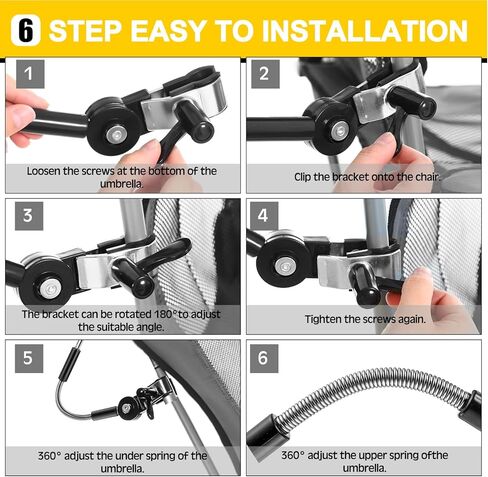 6 STEP EASY TO INSTALLATION

1

Loosen the screws at the bottom of the umbrella.

2

Clip the bracket onto the chair.

3

The bracket can be rotated 180°to adjust the suitable angle.

4

Tighten the screws again.

5

360° adjust the under spring of the umbrella.

6

360° adjust the upper spring ofthe umbrella.